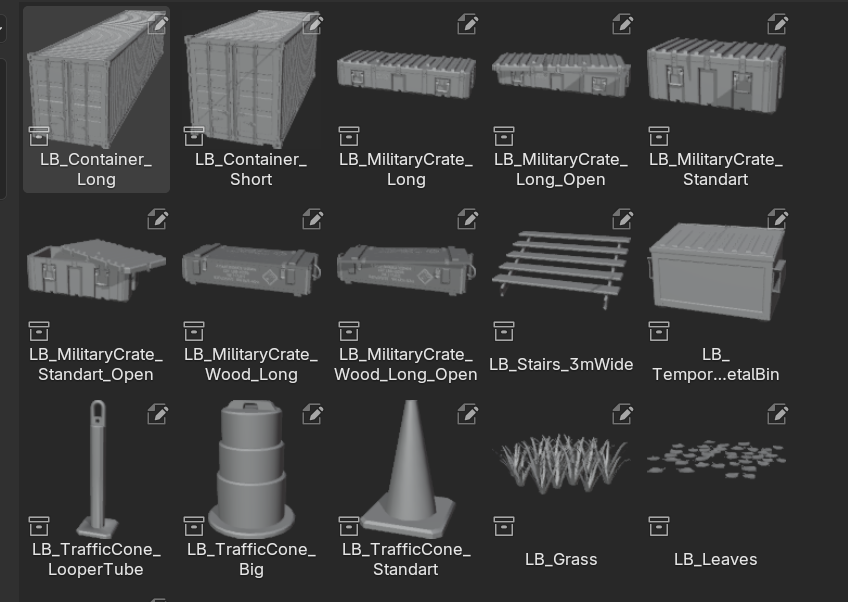 LB_Container_Long

LB_Container_Short

LB_MilitaryCrate_Long

LB_MilitaryCrate_Long_Open

LB_MilitaryCrate_Standart

LB_MilitaryCrate_Standart_Open

LB_MilitaryCrate_Wood_Long

LB_MilitaryCrate_Wood_Long_Open

LB_Stairs_3mWide

LB_Tempor...etalBin

LB_TrafficCone_LooperTube

LB_TrafficCone_Big

LB_TrafficCone_Standart

LB_Grass

LB_Leaves